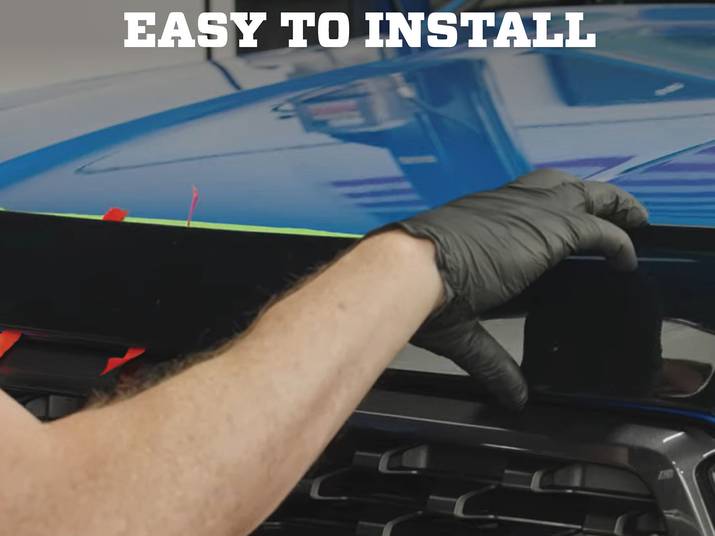 EASY TO INSTALL