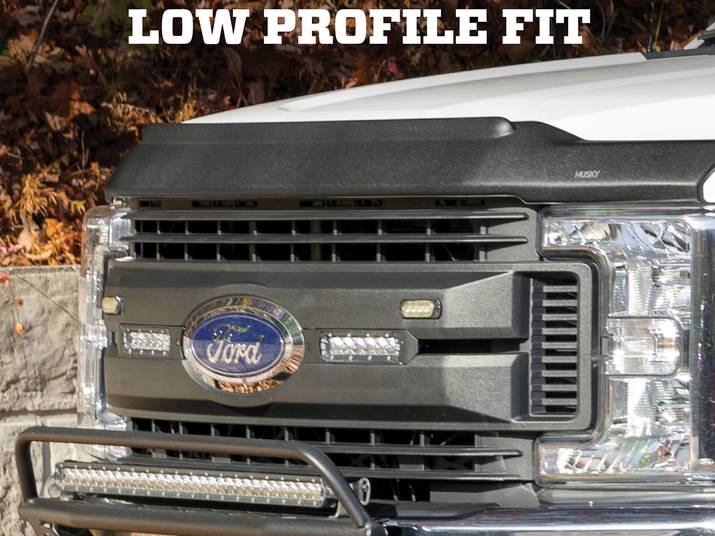 LOW PROFILE FIT

HUSKY

Ford