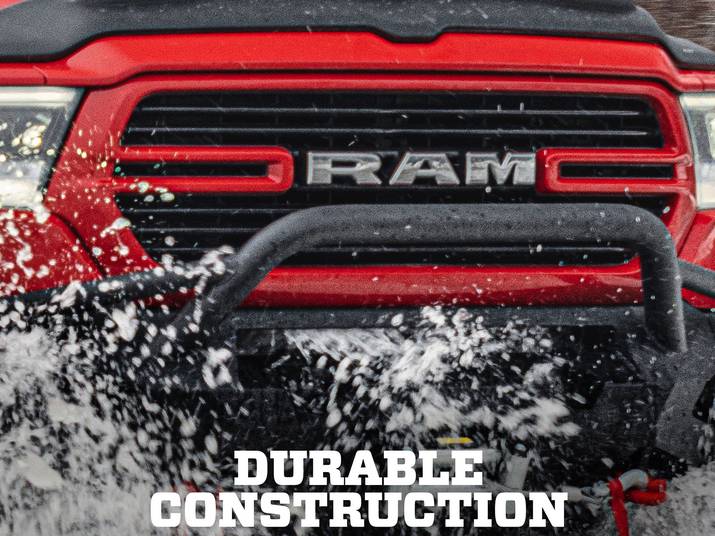 RAM

DURABLE CONSTRUCTION