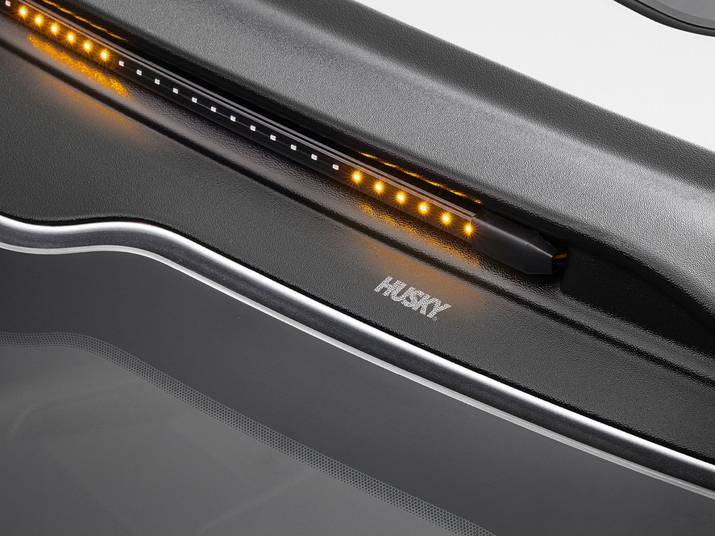 HUSKY